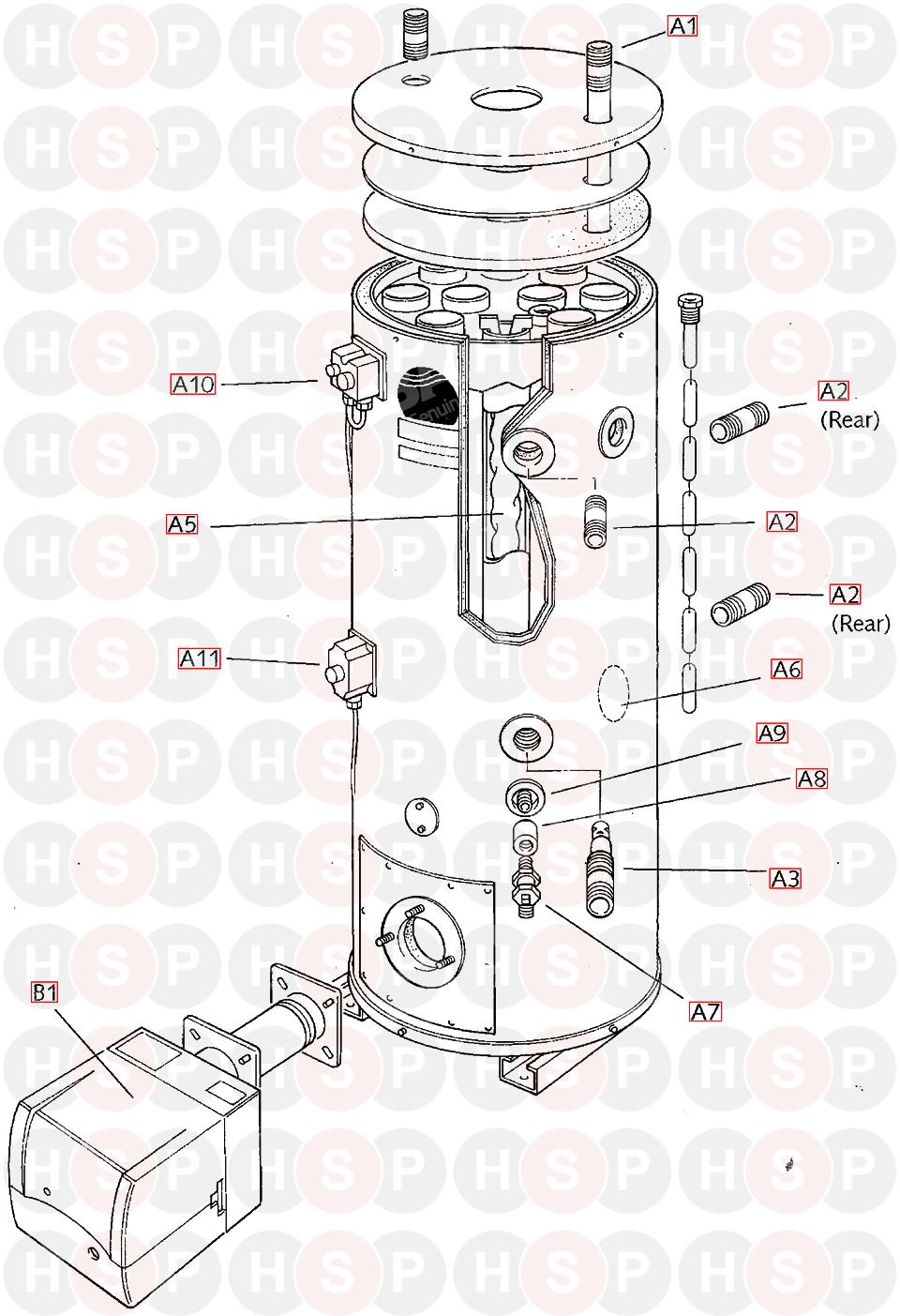 A1

A10

A2
(Rear)

A5

A2

A2
(Rear)

A11

A6

A9

A8

A3

A7

B1