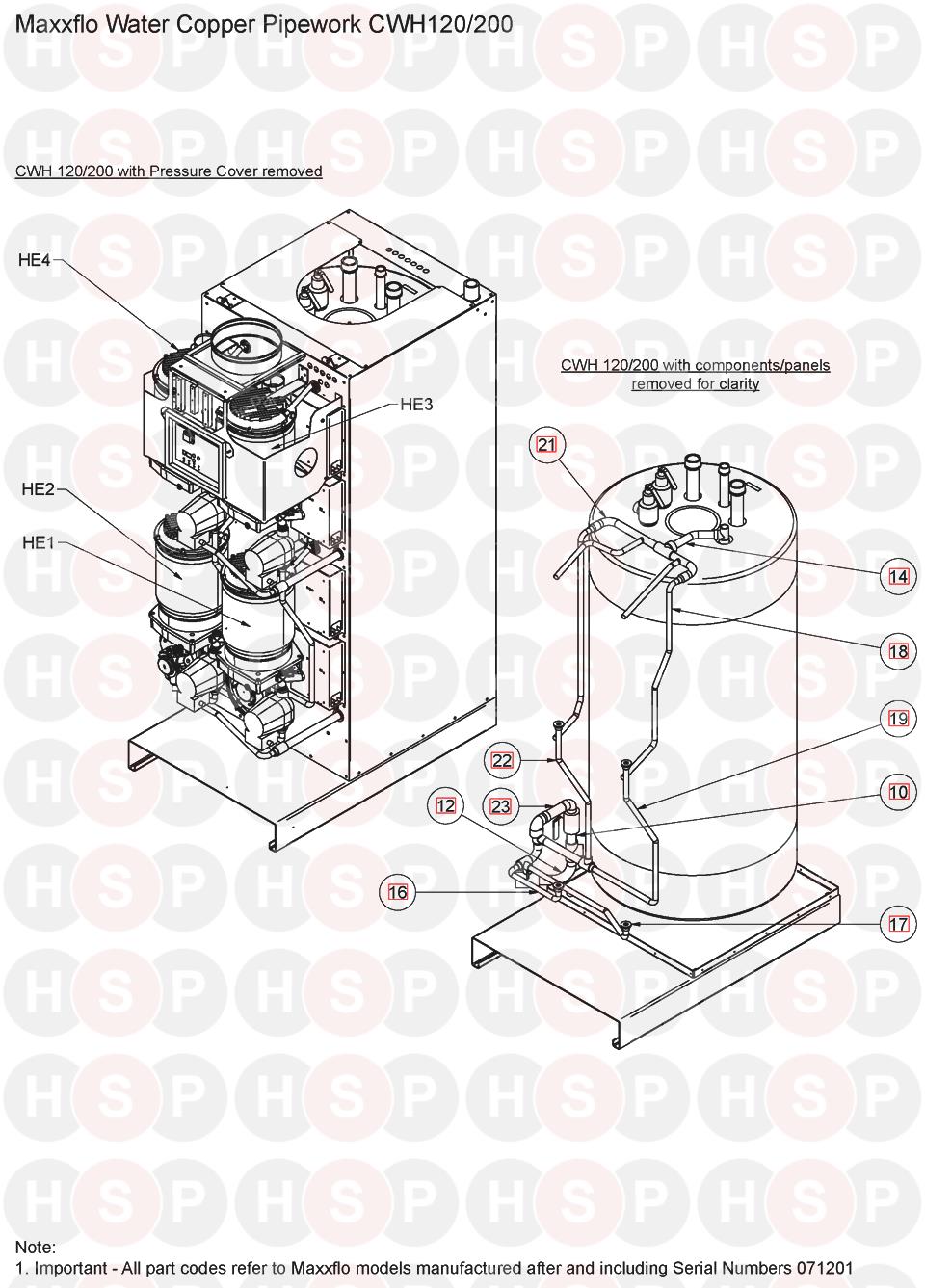 Maxxflo Water Copper Pipework CWH120/200

CWH 120/200 with Pressure Cover removed

HE4

HE3

HE2

HE1

CWH 120/200 with components/panels removed for clarity

21

14

18

19

22

10

12

23

16

17

Note:
1. Important - All part codes refer to Maxxflo models manufactured after and including Serial Numbers 071201