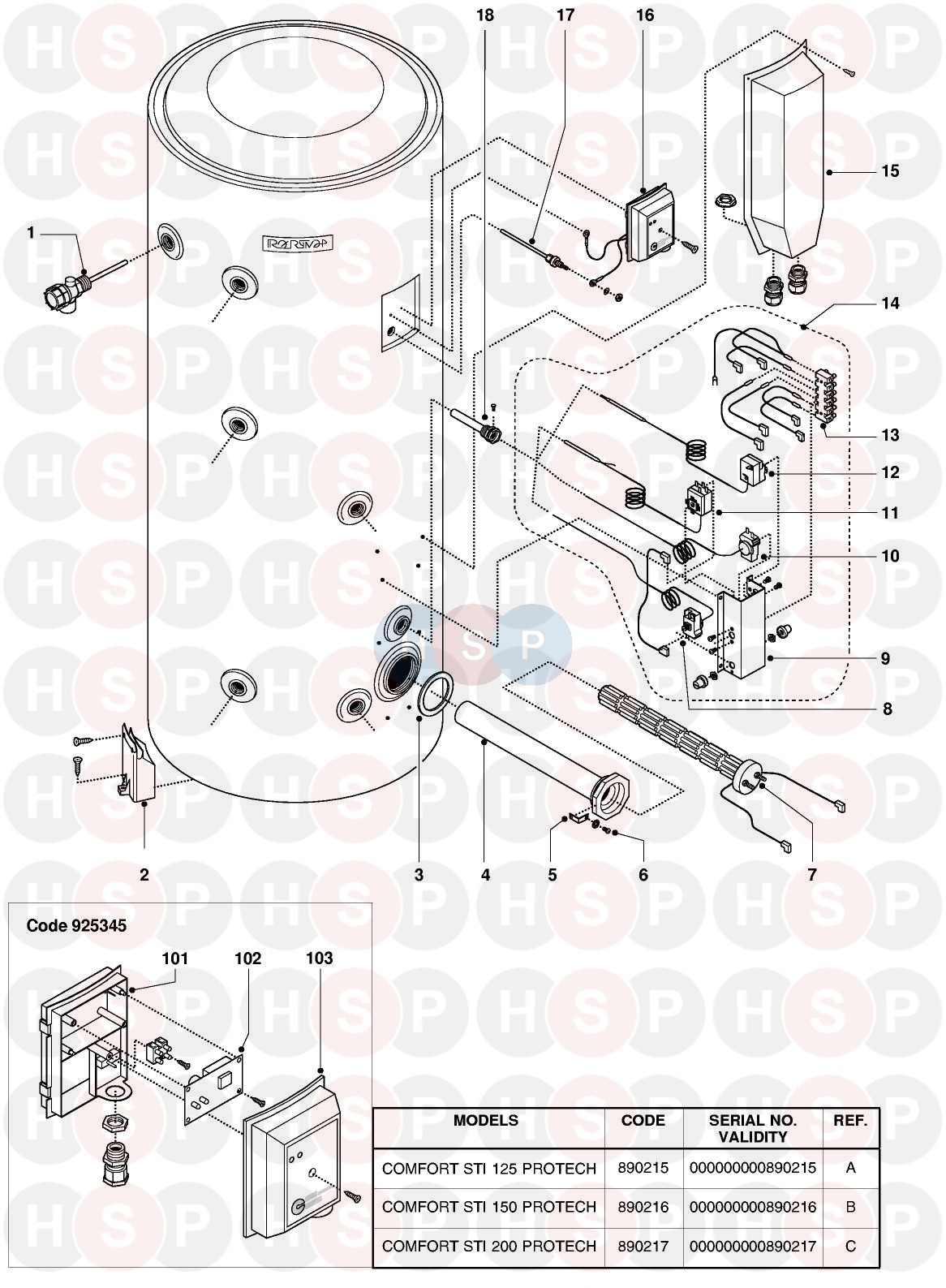 18 17 16

15

1

14

13

12

11

10

9

8

2 3 4 5 6 7

Code 925345

101 102 103

| MODELS | CODE | SERIAL NO. VALIDITY | REF. |
|---|---|---|---|
| COMFORT STI 125 PROTECH | 890215 | 000000000890215 | A |
| COMFORT STI 150 PROTECH | 890216 | 000000000890216 | B |
| COMFORT STI 200 PROTECH | 890217 | 000000000890217 | C |