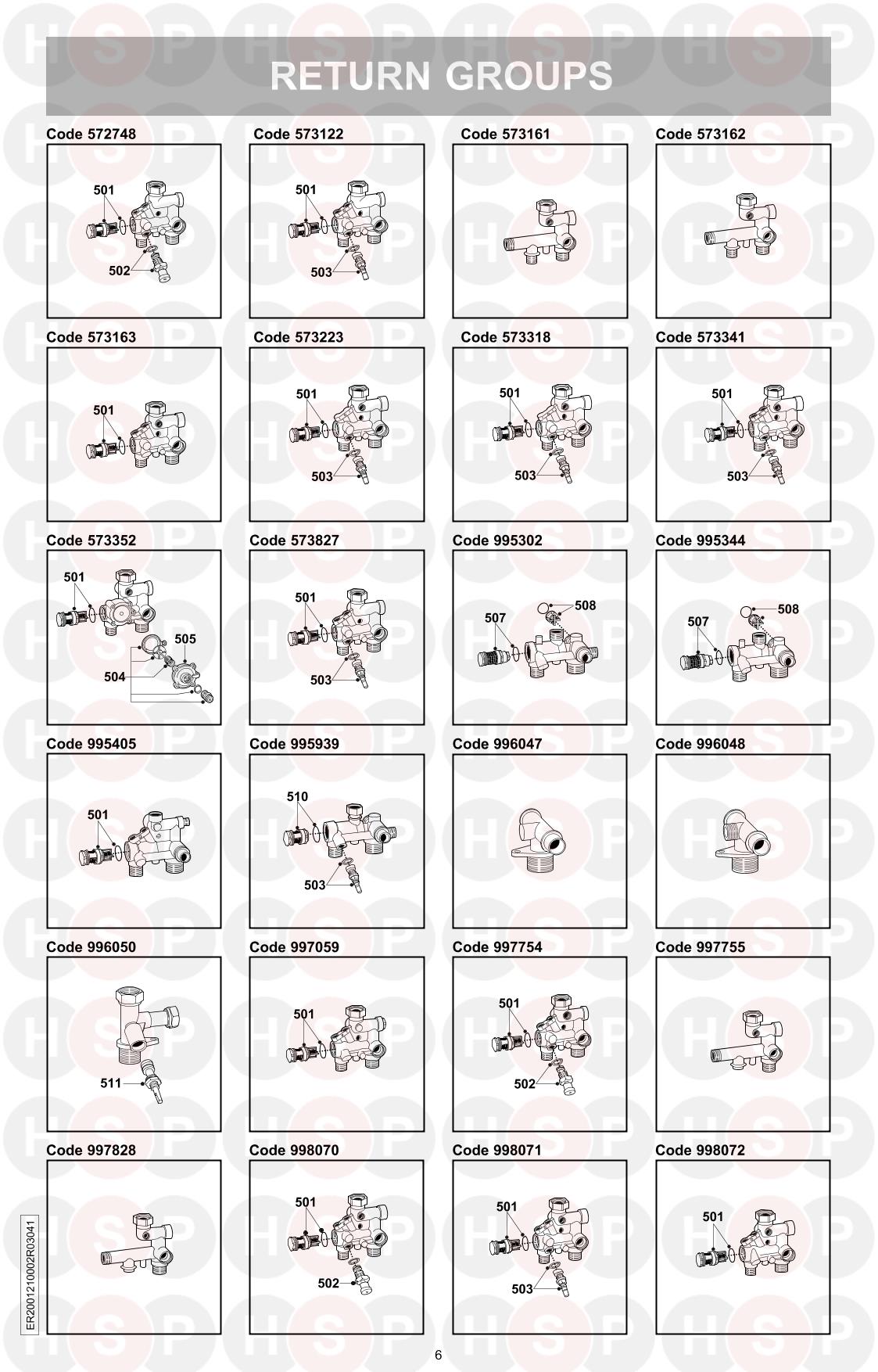 RETURN GROUPS

Code 572748

501

502

Code 573122

501

503

Code 573161

Code 573162

Code 573163

501

Code 573223

501

503

Code 573318

501

503

Code 573341

501

503

Code 573352

501

505

504

Code 573827

501

503

Code 995302

508

507

Code 995344

508

507

Code 995405

501

Code 995939

510

503

Code 996047

Code 996048

Code 996050

511

Code 997059

501

Code 997754

501

502

Code 997755

Code 997828

Code 998070

501

502

Code 998071

501

503

Code 998072

501

ER2001210002R03041

6