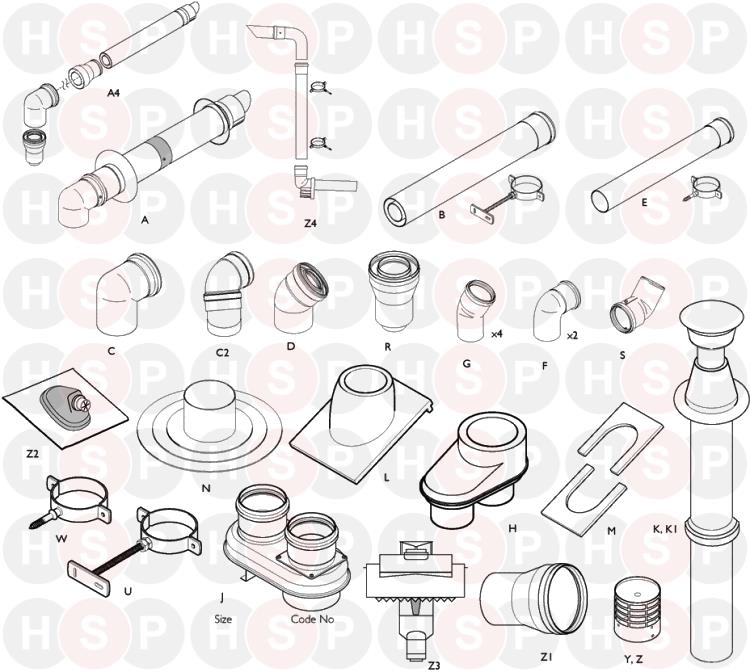 A4
A
Z4
B
E
C
C2
D
R
G
x4
F
x2
S
Z2
N
L
H
M
K, K1
W
U
J
Size
Code No
Z3
Z1
Y, Z