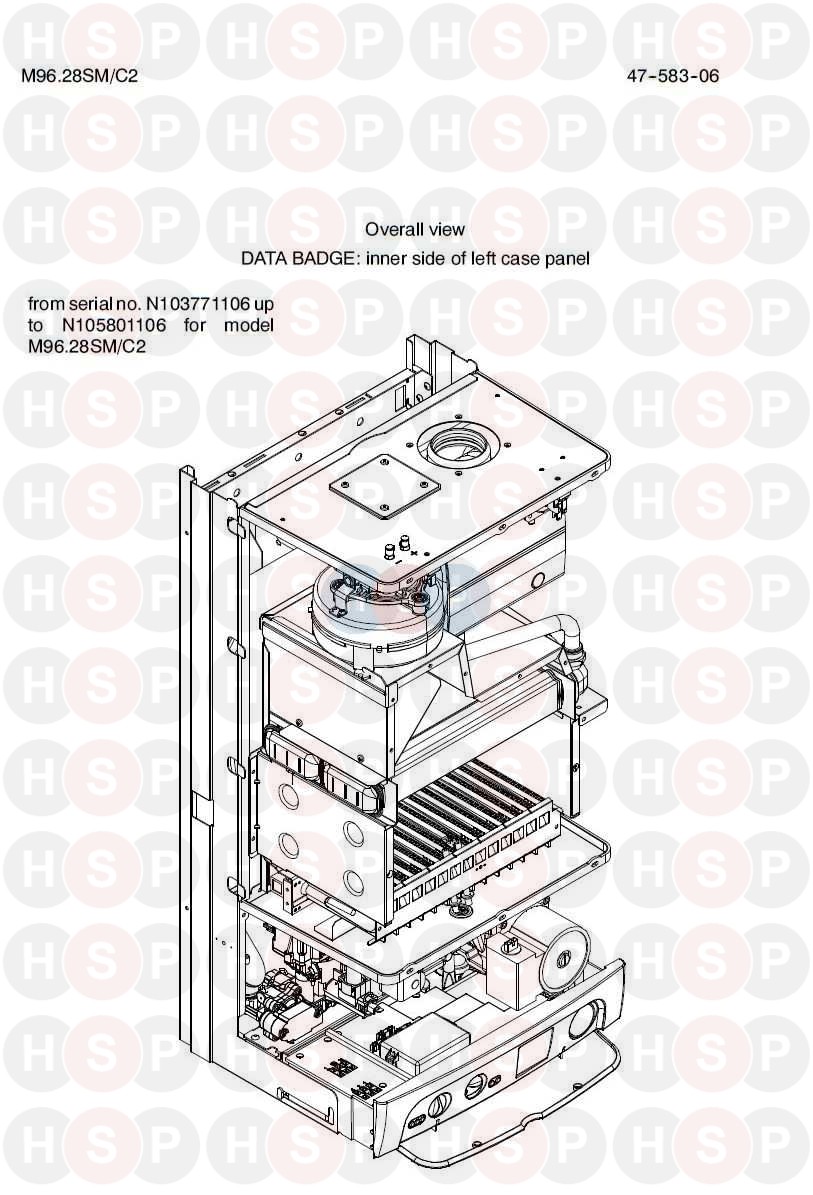 M96.28SM/C2

47-583-06

Overall view
DATA BADGE: inner side of left case panel

from serial no. N103771106 up to N105801106 for model M96.28SM/C2