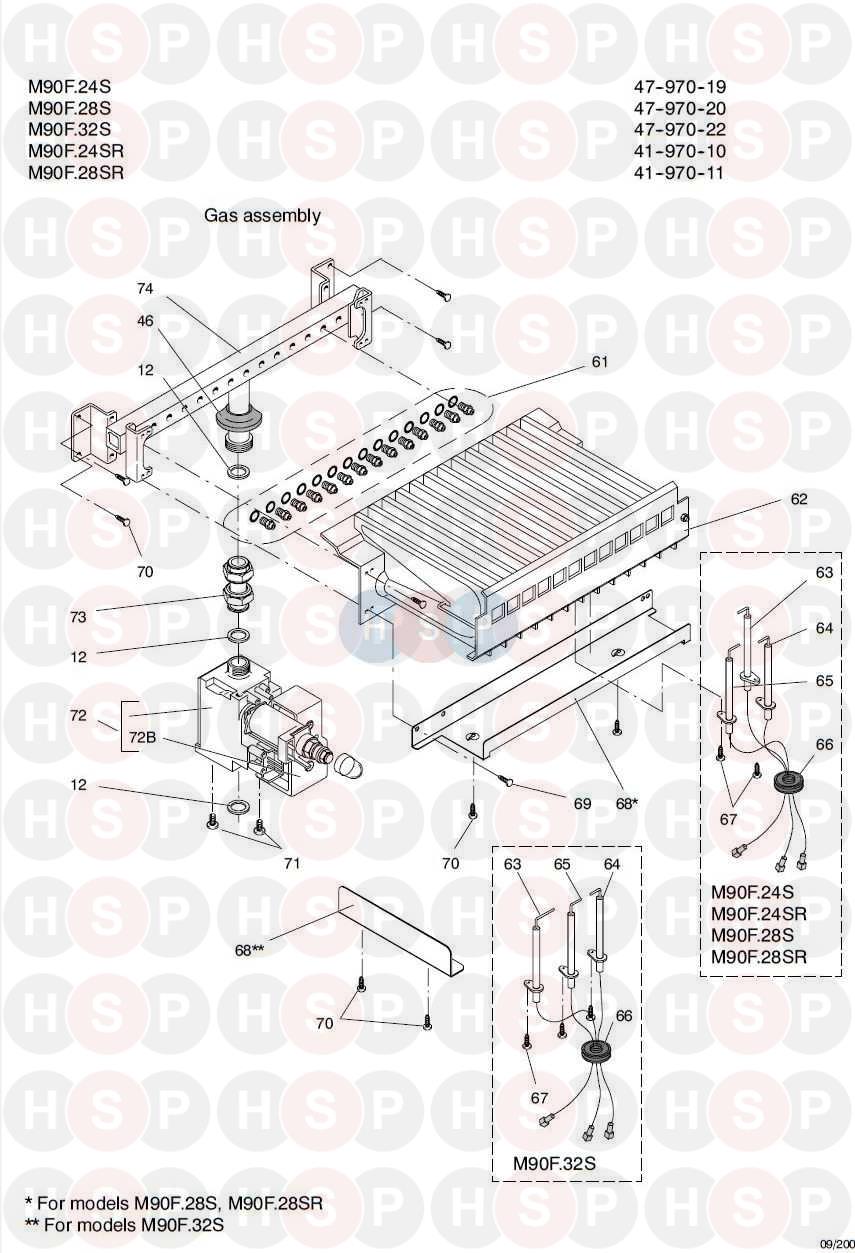 M90F.24S
M90F.28S
M90F.32S
M90F.24SR
M90F.28SR

47-970-19
47-970-20
47-970-22
41-970-10
41-970-11

Gas assembly

74
46
12
61
62
70
73
12
72
72B
12
71
70
69
68*
63
64
65
66
67
M90F.24S
M90F.24SR
M90F.28S
M90F.28SR
68**
70
63
65
64
66
67
M90F.32S

* For models M90F.28S, M90F.28SR
** For models M90F.32S

09/200