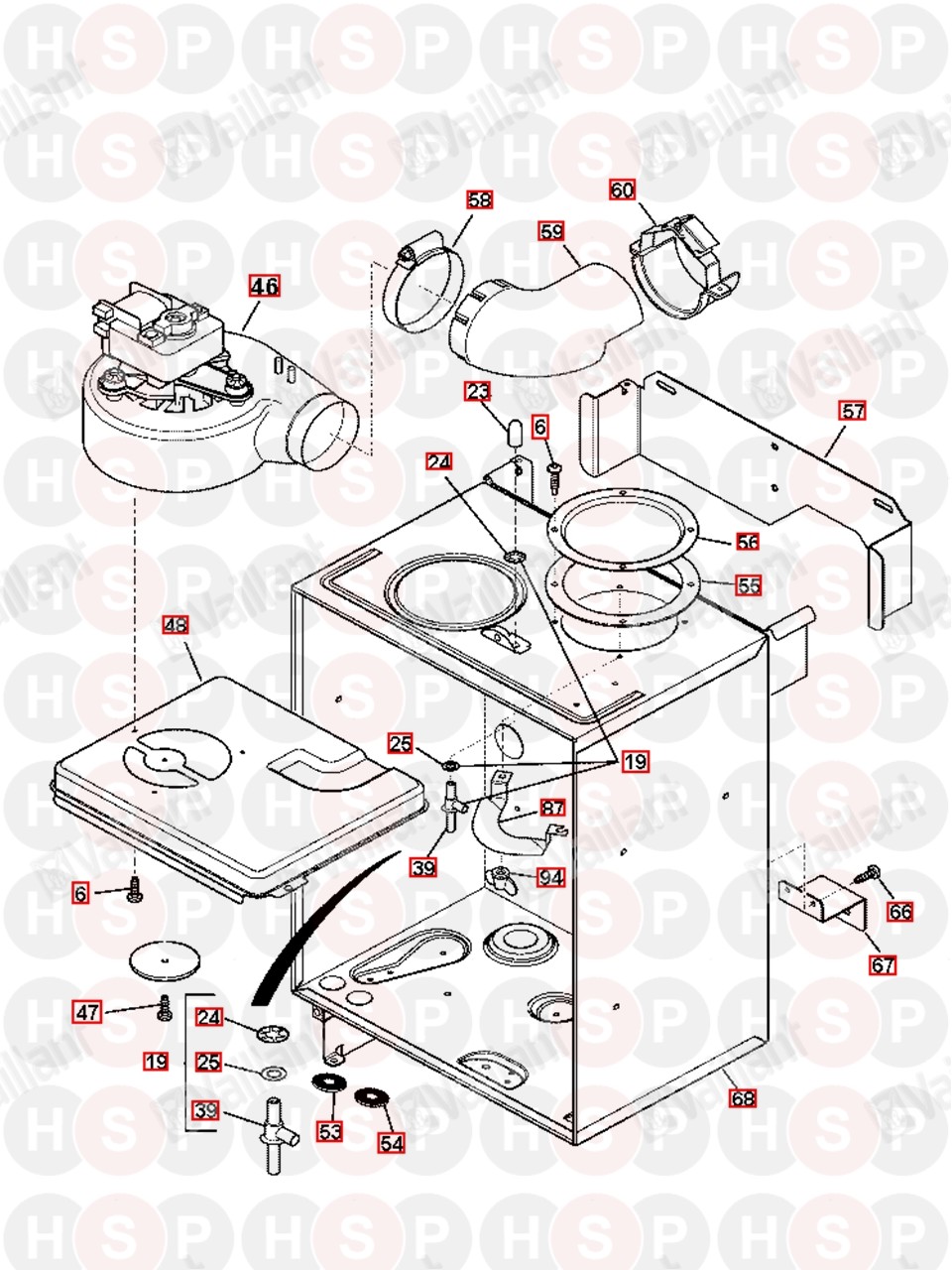 58
60
59
46
57
23
6
24
56
55
48
25
19
87
39
94
6
66
67
47
24
19
25
39
53
54
68