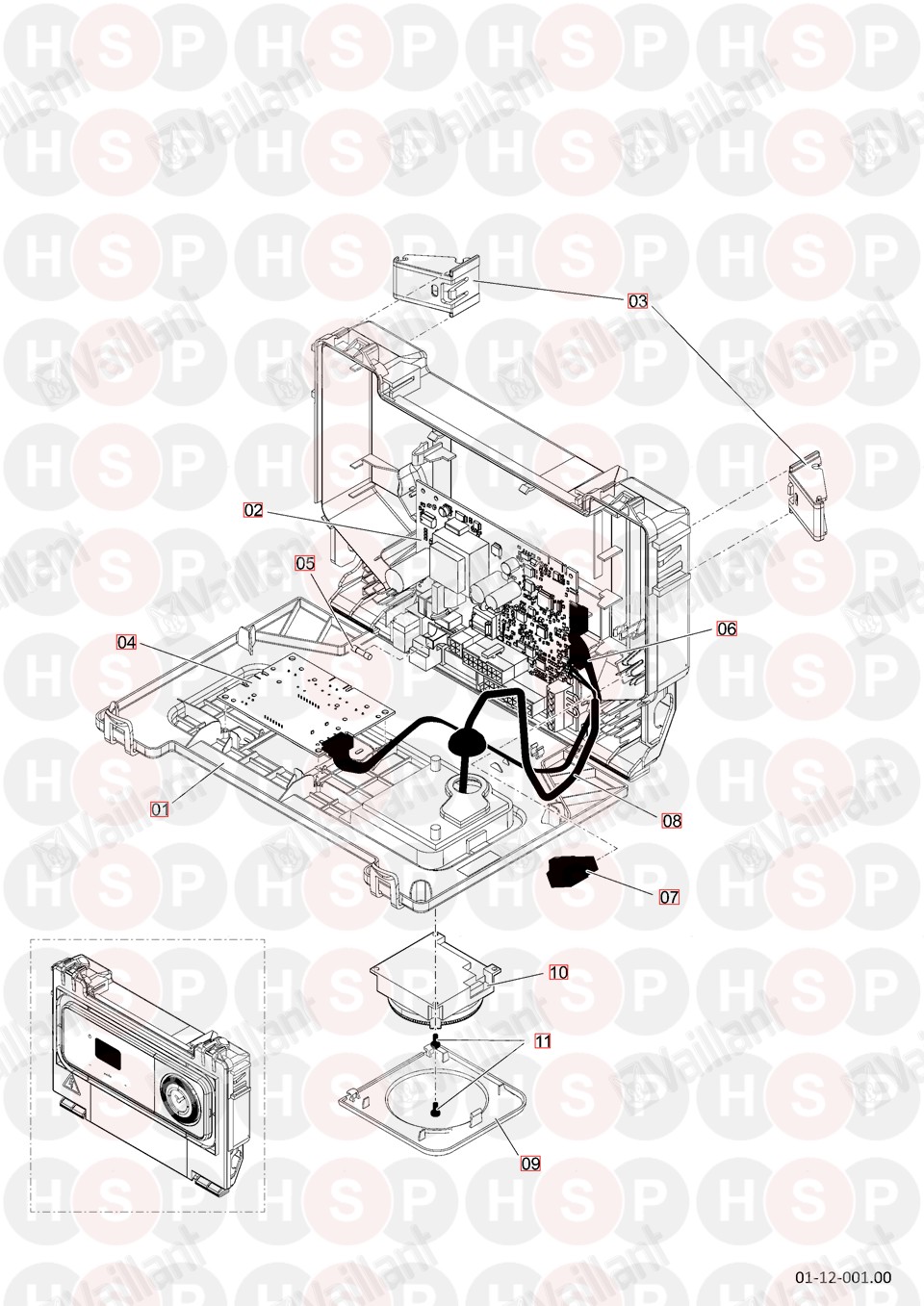 03

02

05

06

04

01

08

07

10

11

09

01-12-001.00