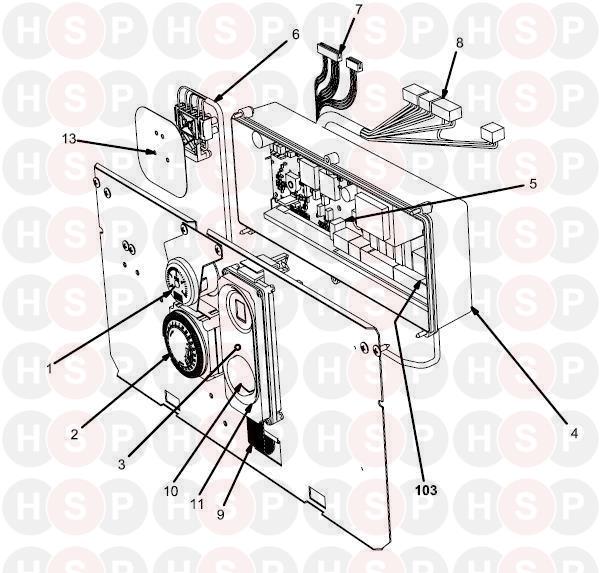 7
6
8
13
5
1
2
3
10
11
9
103
4
HSP