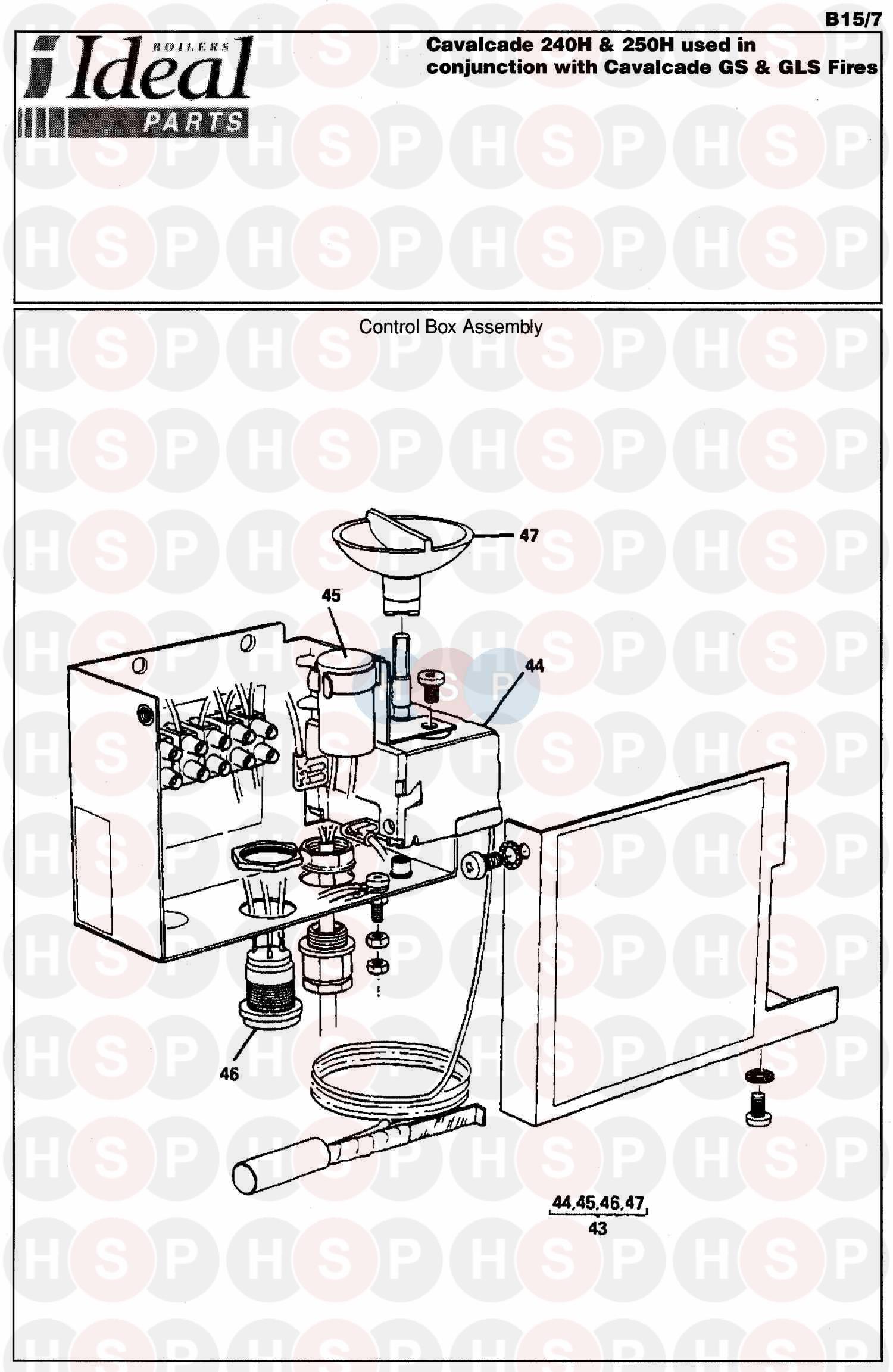 B15/7

BOILERS
Ideal
PARTS

Cavalcade 240H & 250H used in conjunction with Cavalcade GS & GLS Fires

Control Box Assembly

47

45

44

46

44,45,46,47
43