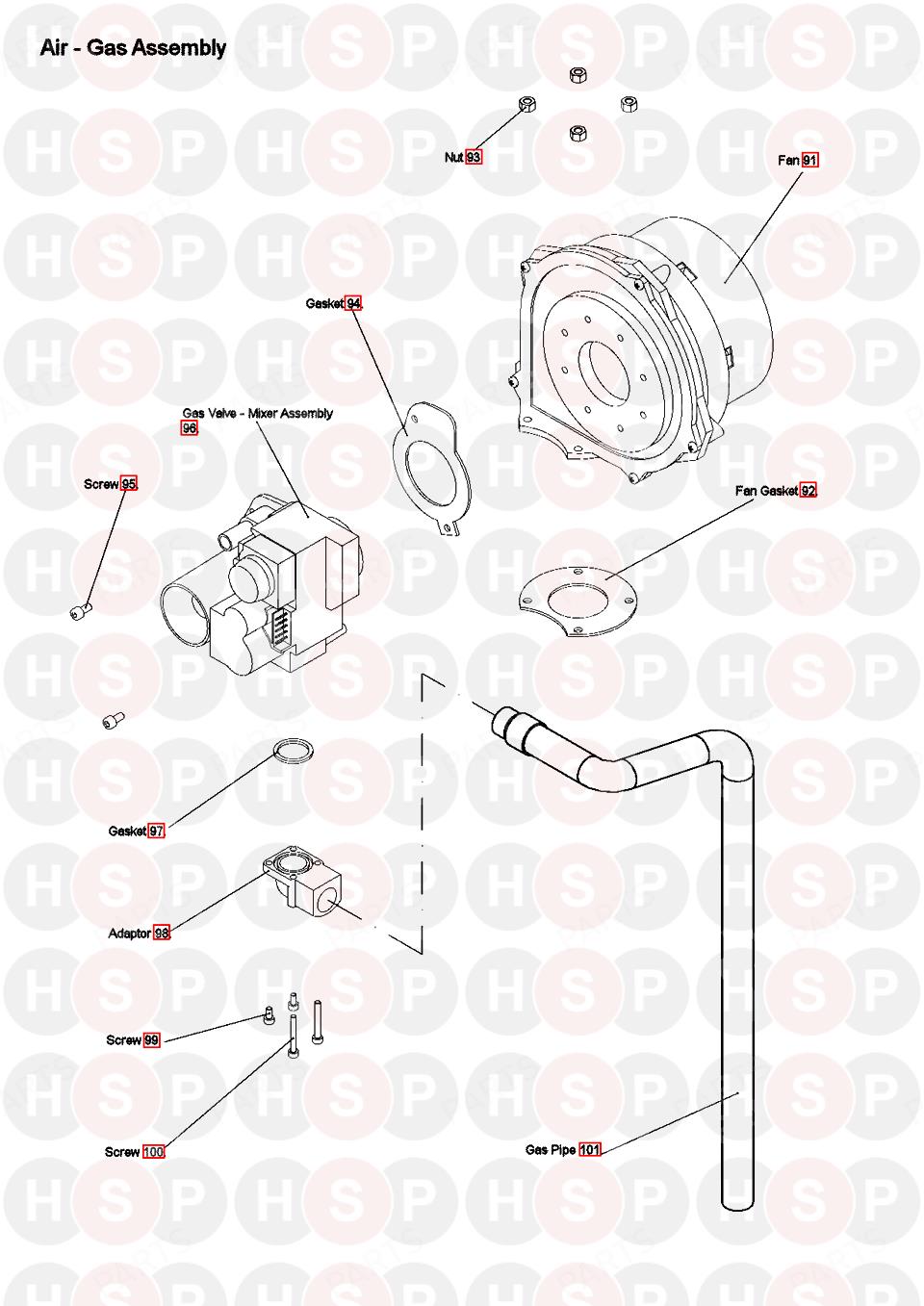 Air - Gas Assembly

Nut 93

Fan 91

Gasket 94

Gas Valve - Mixer Assembly 96

Screw 95

Fan Gasket 92

Gasket 97

Adaptor 98

Screw 99

Screw 100

Gas Pipe 101