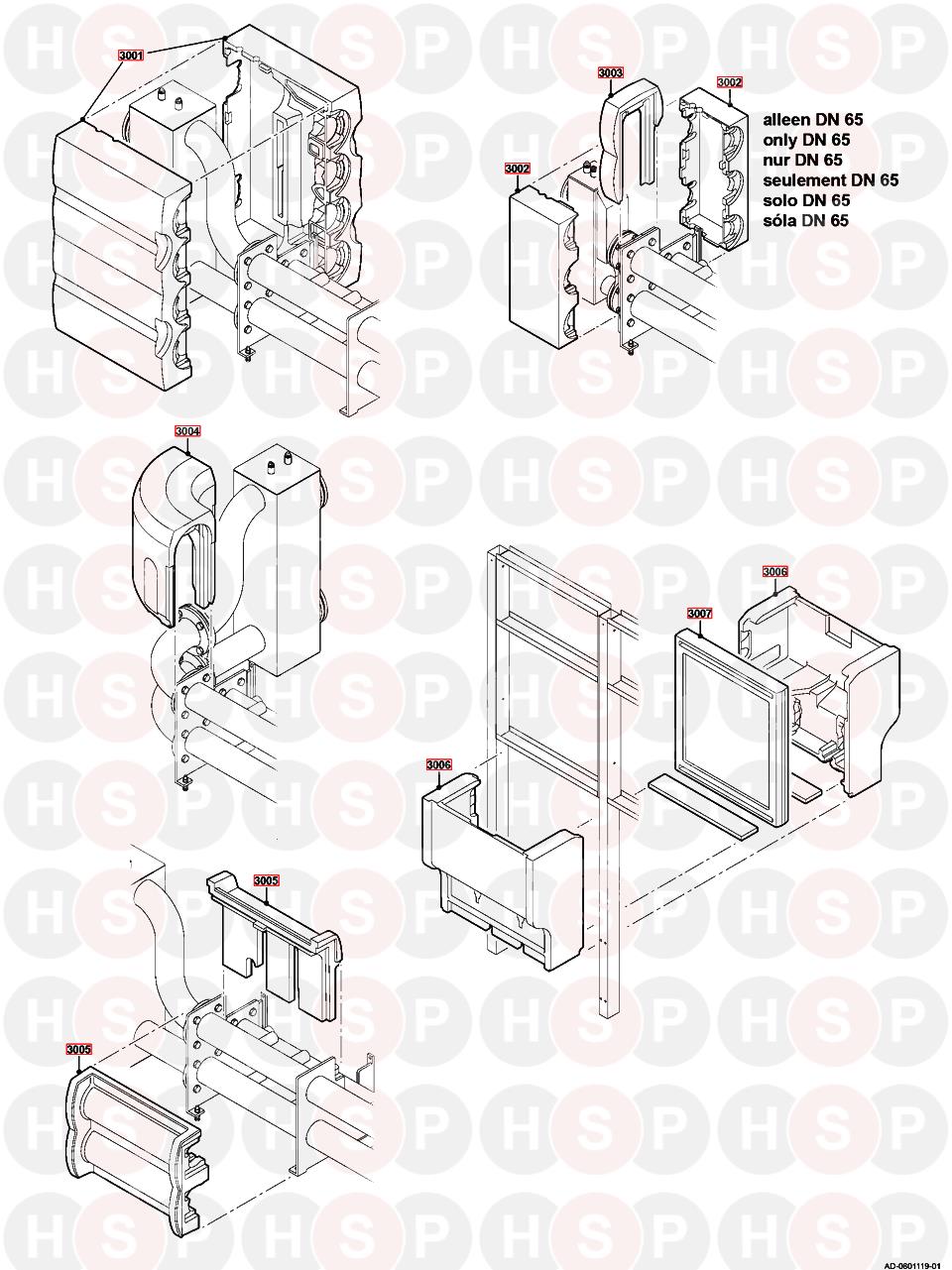 3001

3003

3002

3002

alleen DN 65
only DN 65
nur DN 65
seulement DN 65
solo DN 65
sóla DN 65

3004

3006

3007

3006

3005

3005

AD-0801119-01