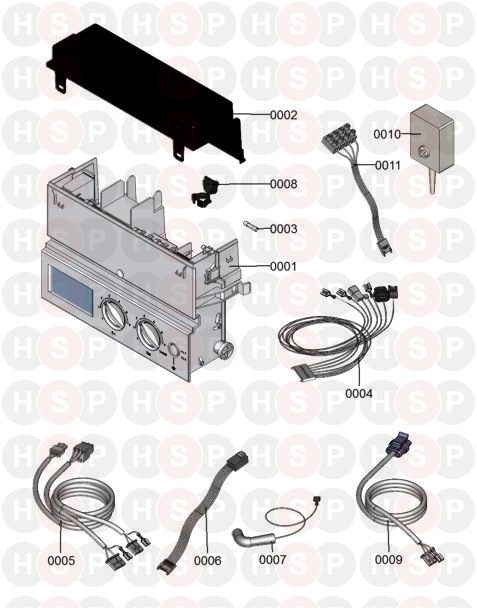 0002
0010
0011
0008
0003
0001
0004
0005
0006
0007
0009