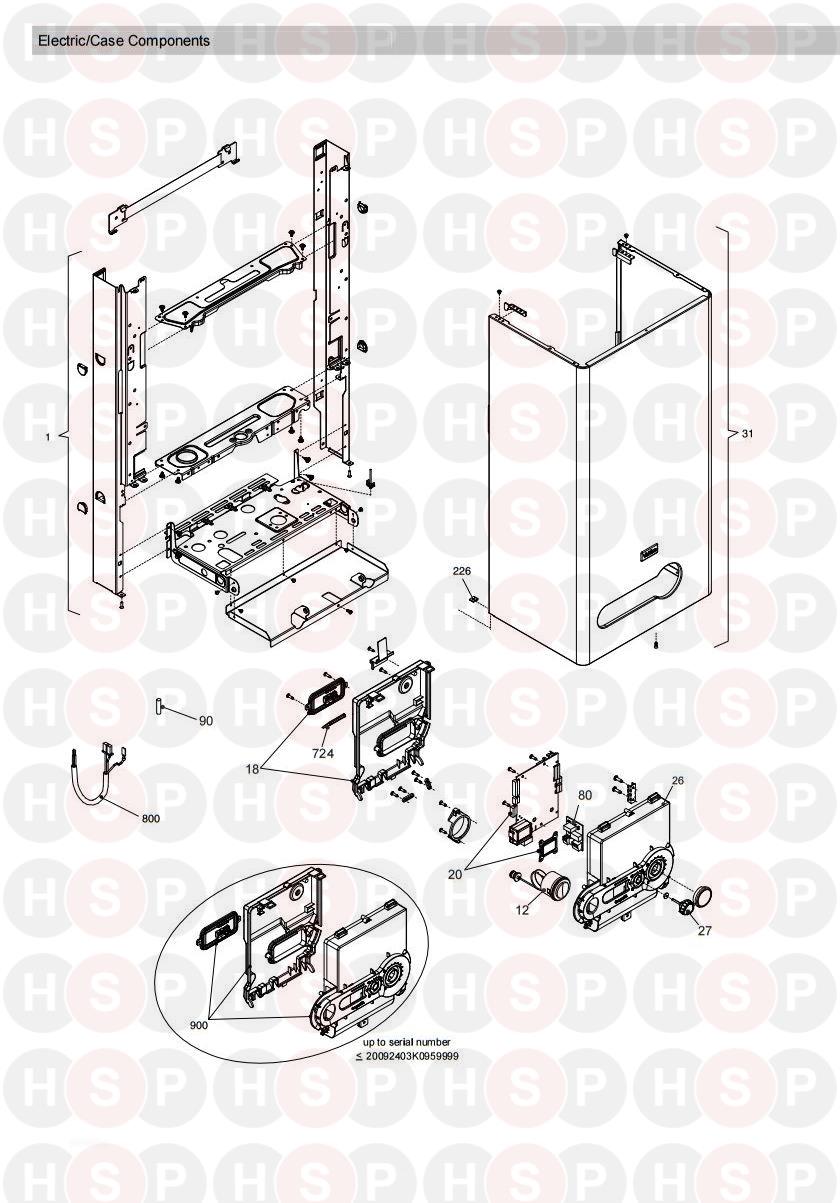 Electric/Case Components

1

31

226

90

724

18

800

80

26

20

12

27

900

up to serial number
≤ 20092403K0959999