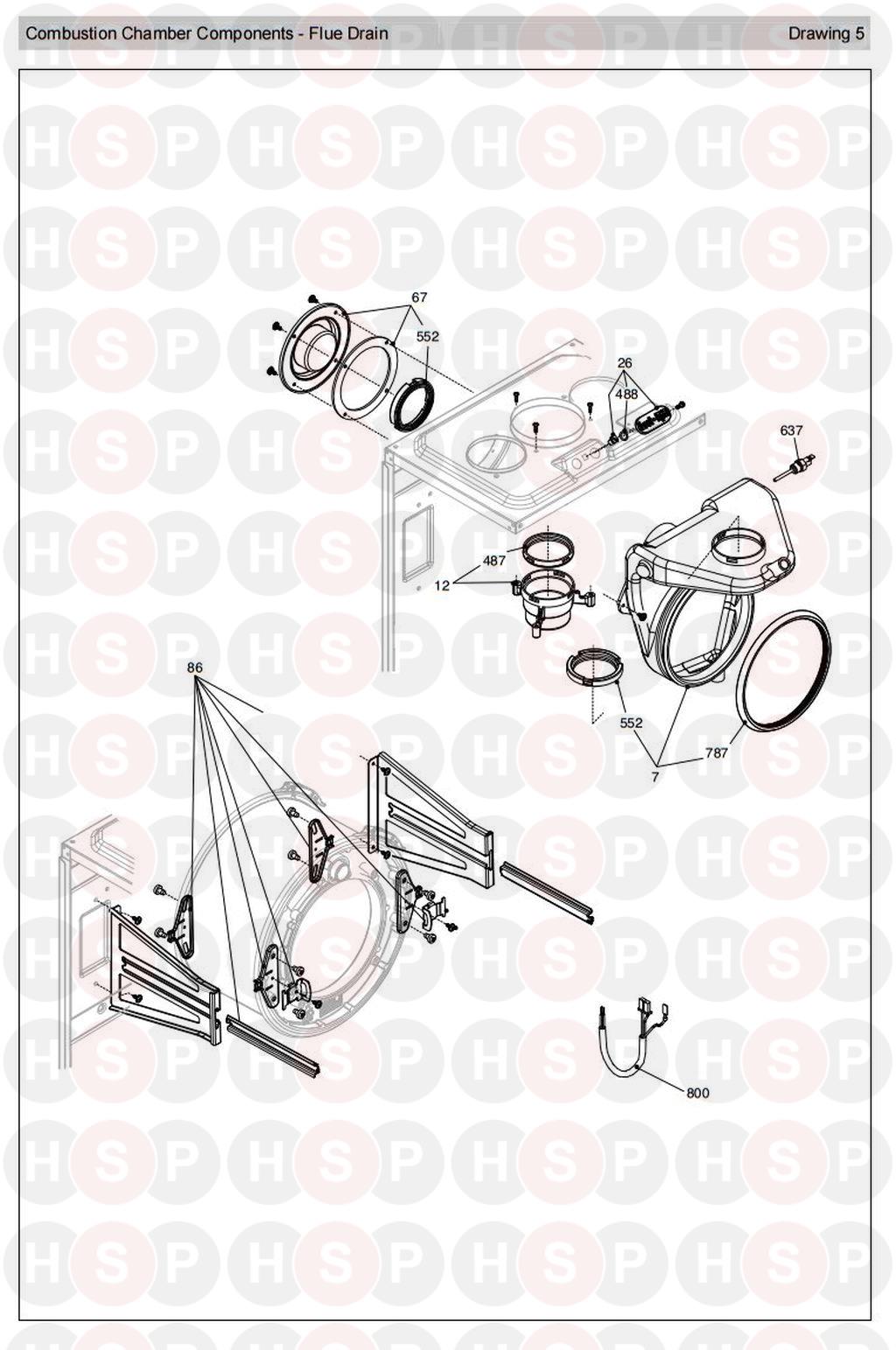 Combustion Chamber Components - Flue Drain

Drawing 5

67
552
26
488
637
487
12
86
552
787
7
800